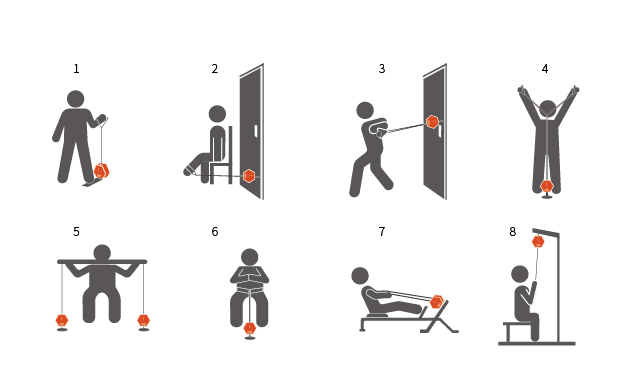 1

2

3

4

5

6

7

8